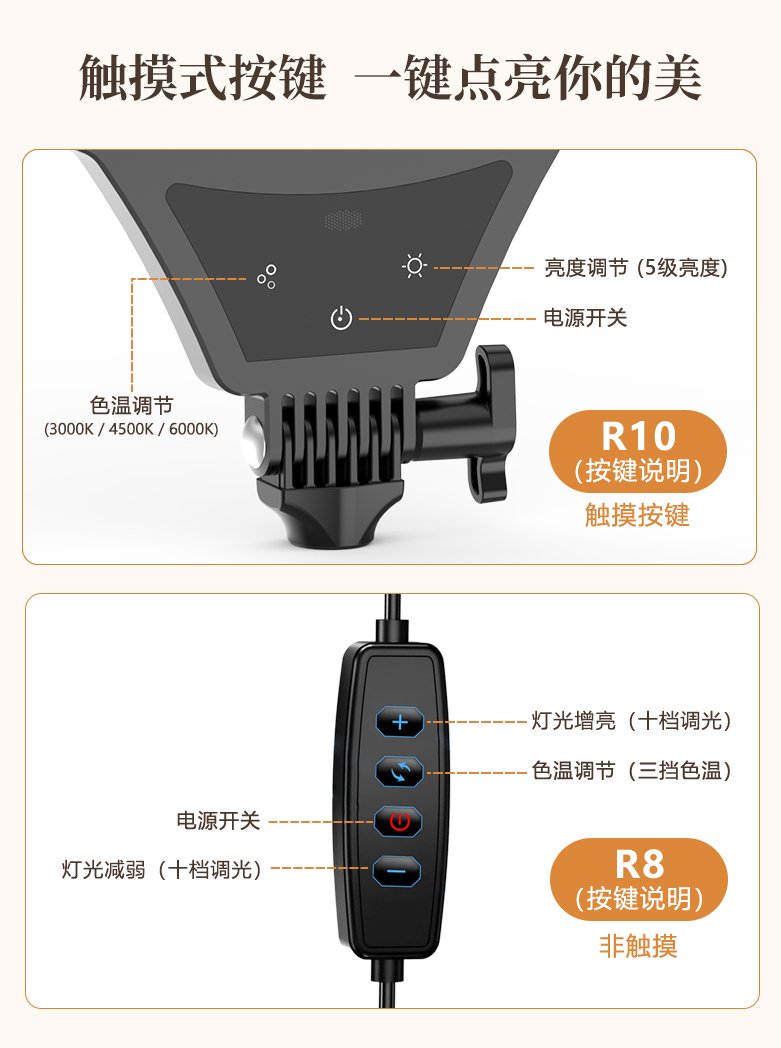 触摸式按键 一键点亮你的美

亮度调节（5级亮度）

电源开关

色温调节
(3000K / 4500K / 6000K)

R10
(按键说明)
触摸按键

灯光增亮（十档调光）

色温调节（三挡色温）

电源开关

灯光减弱（十档调光）

R8
(按键说明)
非触摸