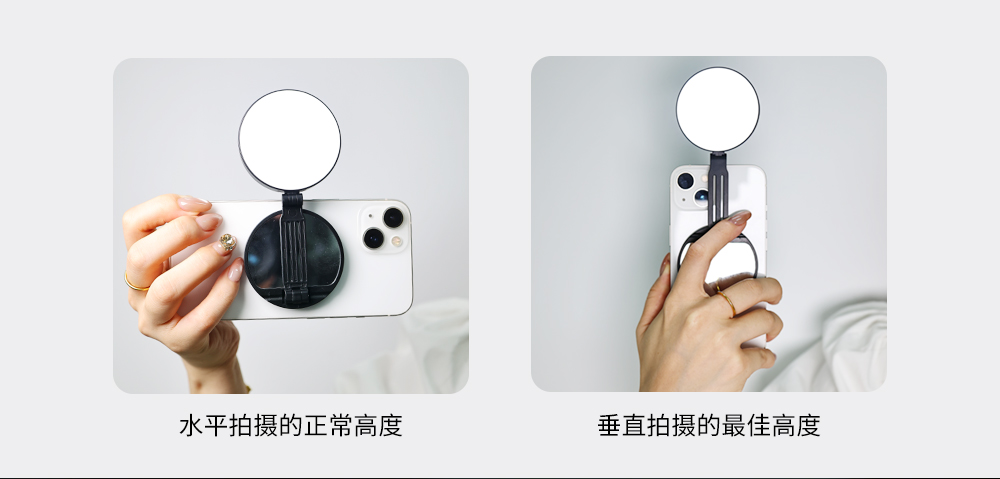 水平拍摄的正常高度

垂直拍摄的最佳高度