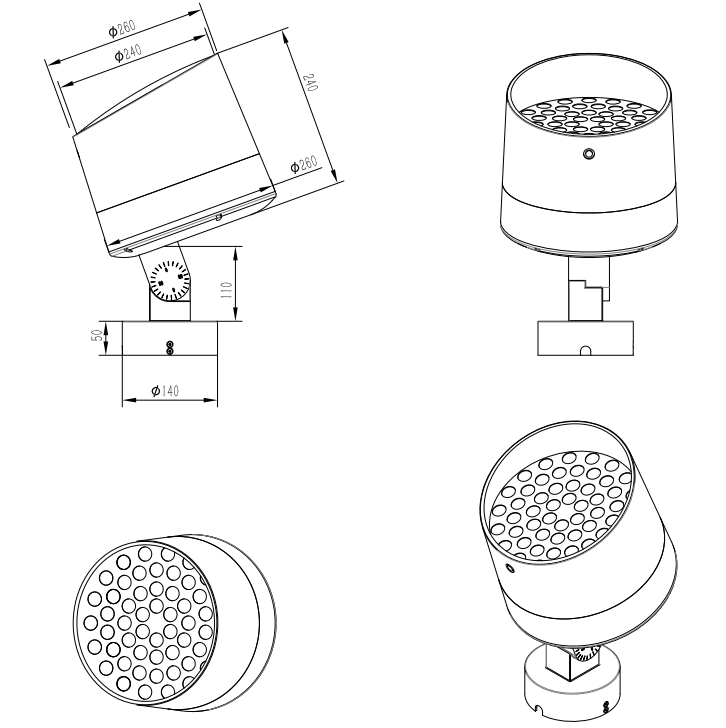 Φ260
Φ240
240
Φ260
110
50
Φ140