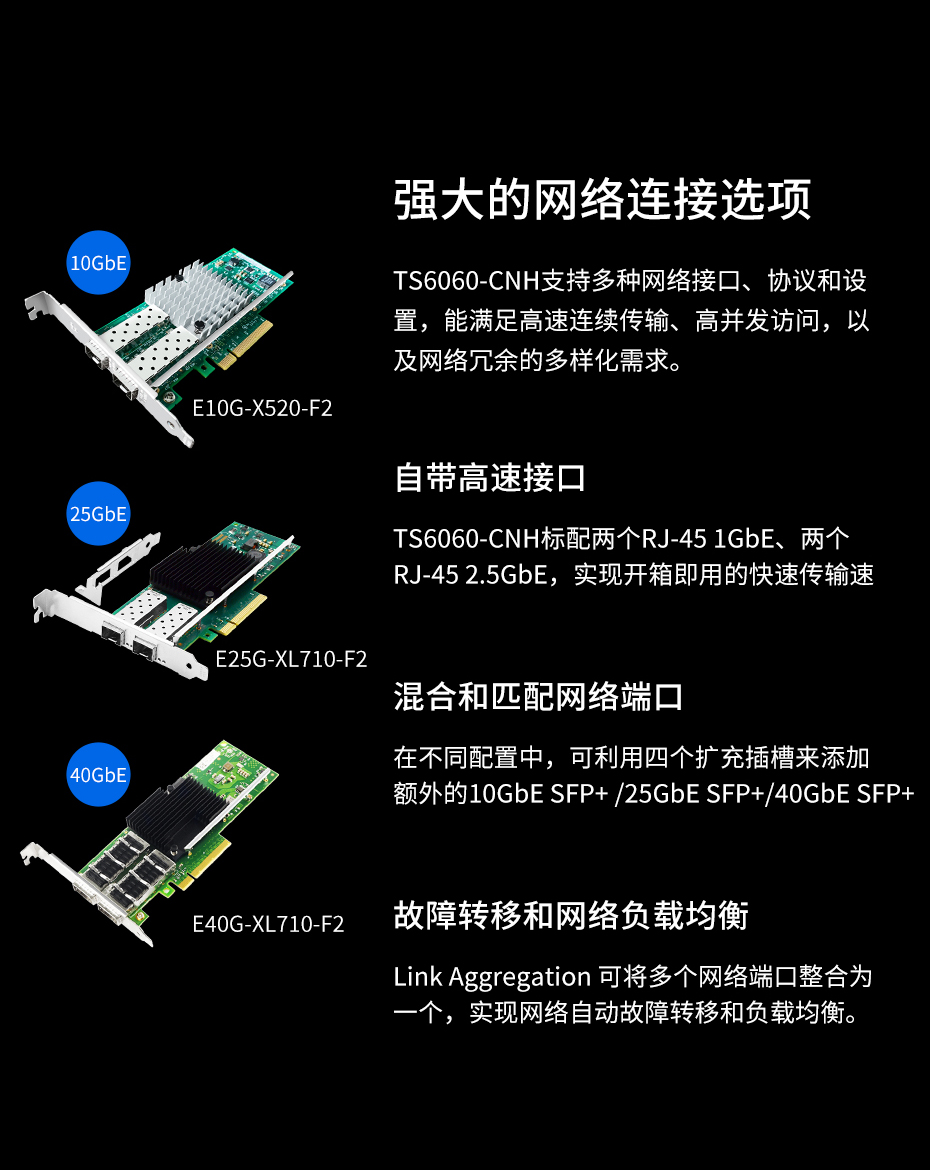 10GbE

E10G-X520-F2

25GbE

E25G-XL710-F2

40GbE

E40G-XL710-F2

强大的网络连接选项

TS6060-CNH支持多种网络接口、协议和设置，能满足高速连续传输、高并发访问，以及网络冗余的多样化需求。

自带高速接口

TS6060-CNH标配两个RJ-45 1GbE、两个RJ-45 2.5GbE，实现开箱即用的快速传输速

混合和匹配网络端口

在不同配置中，可利用四个扩充插槽来添加额外的10GbE SFP+ /25GbE SFP+/40GbE SFP+

故障转移和网络负载均衡

Link Aggregation 可将多个网络端口整合为一个，实现网络自动故障转移和负载均衡。