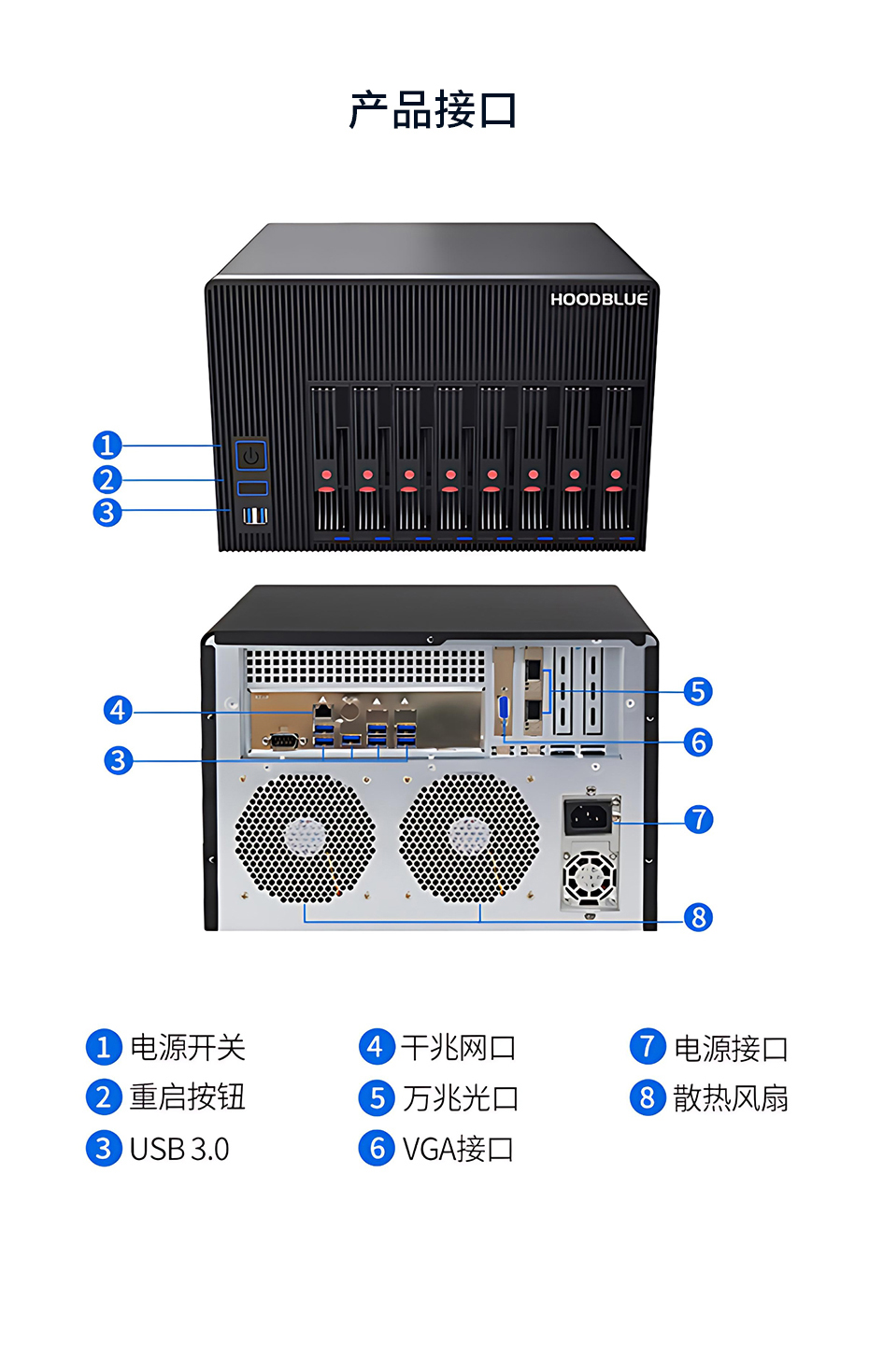 产品接口

HOODBLUE

1
2
3

4
3
5
6
7
8

1 电源开关
2 重启按钮
3 USB 3.0

4 千兆网口
5 万兆光口
6 VGA接口

7 电源接口
8 散热风扇