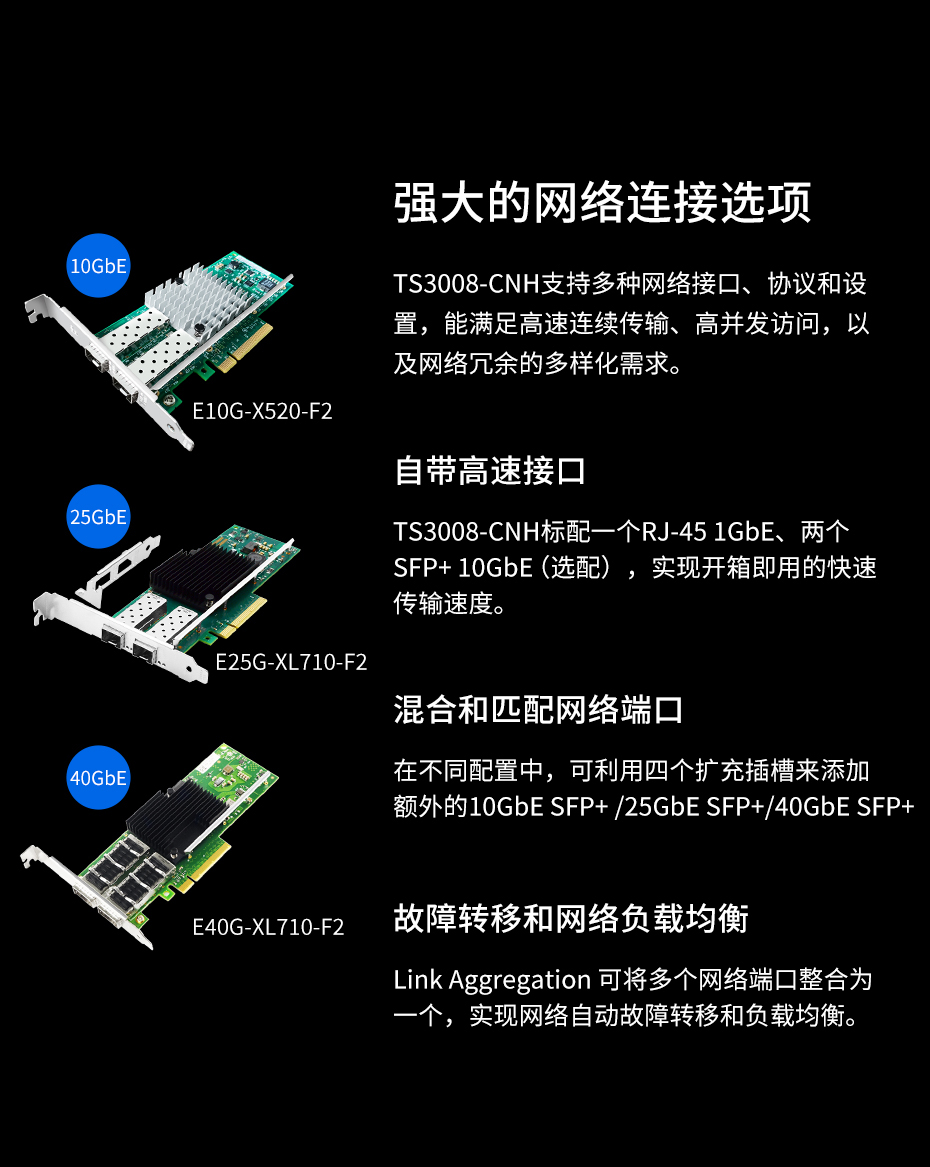 10GbE

E10G-X520-F2

25GbE

E25G-XL710-F2

40GbE

E40G-XL710-F2

强大的网络连接选项

TS3008-CNH支持多种网络接口、协议和设置，能满足高速连续传输、高并发访问，以及网络冗余的多样化需求。

自带高速接口

TS3008-CNH标配一个RJ-45 1GbE、两个SFP+ 10GbE（选配），实现开箱即用的快速传输速度。

混合和匹配网络端口

在不同配置中，可利用四个扩充插槽来添加额外的10GbE SFP+ /25GbE SFP+/40GbE SFP+

故障转移和网络负载均衡

Link Aggregation 可将多个网络端口整合为一个，实现网络自动故障转移和负载均衡。