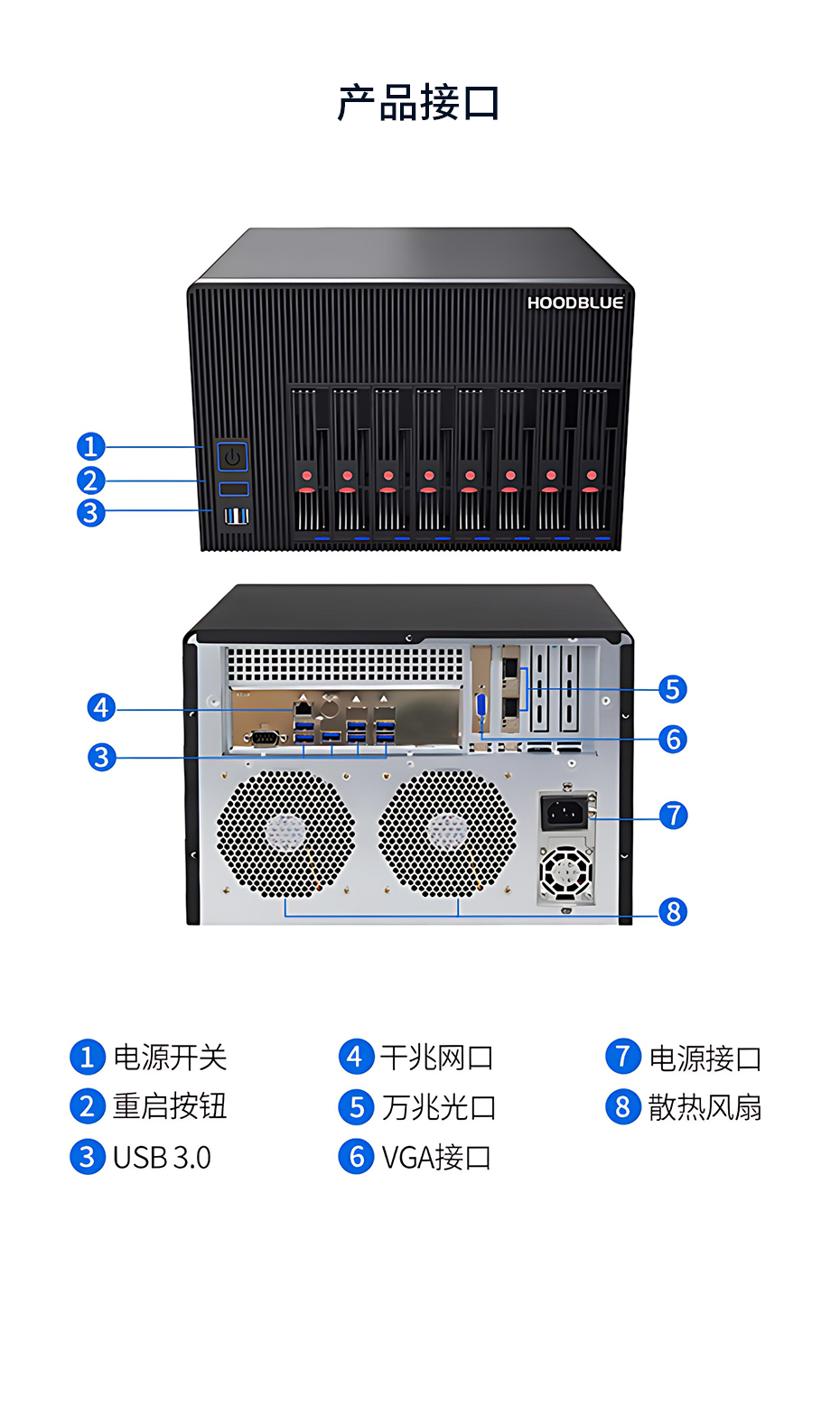 产品接口

HOODBLUE

1
2
3

4
3

5
6
7
8

1 电源开关
2 重启按钮
3 USB 3.0

4 千兆网口
5 万兆光口
6 VGA接口

7 电源接口
8 散热风扇