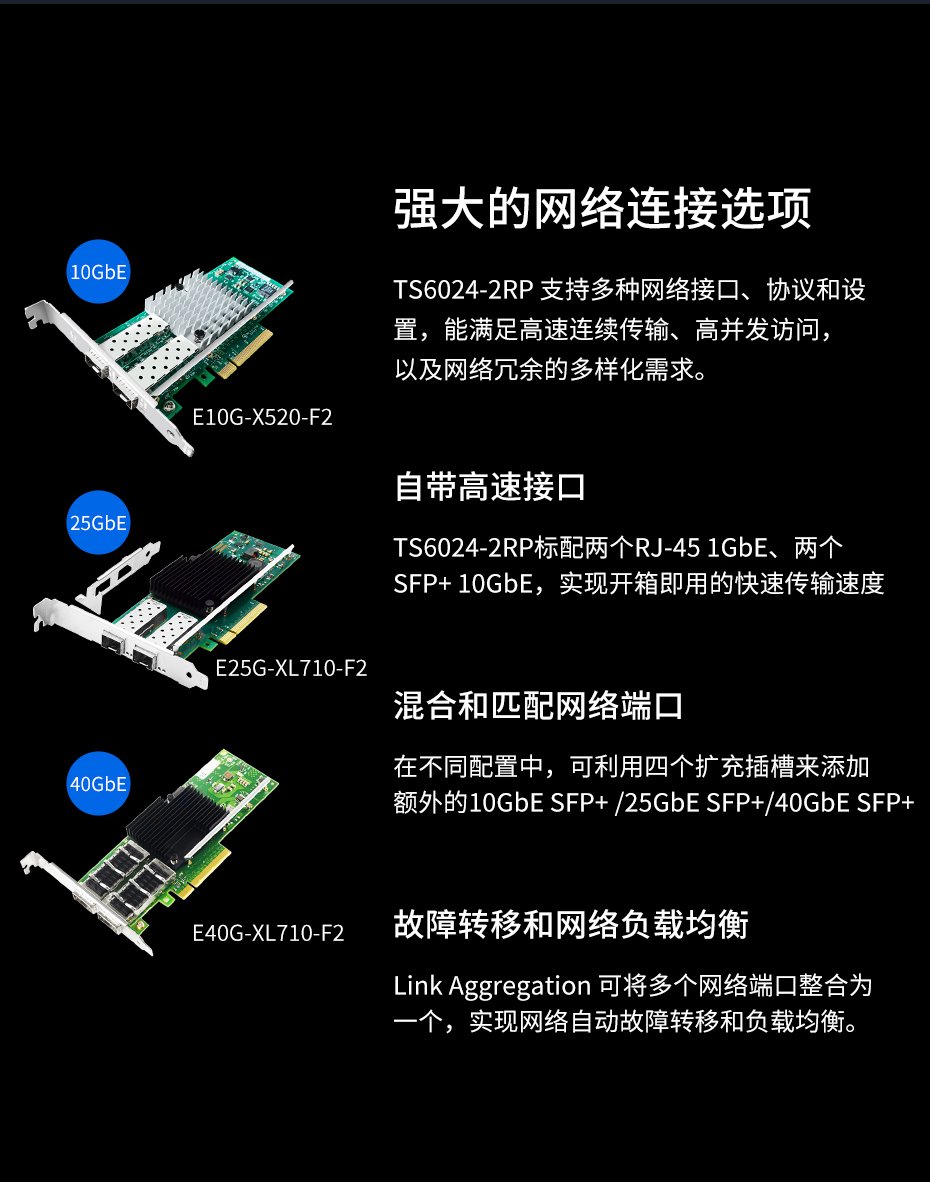 10GbE

E10G-X520-F2

25GbE

E25G-XL710-F2

40GbE

E40G-XL710-F2

强大的网络连接选项

TS6024-2RP 支持多种网络接口、协议和设置，能满足高速连续传输、高并发访问，以及网络冗余的多样化需求。

自带高速接口

TS6024-2RP标配两个RJ-45 1GbE、两个SFP+ 10GbE，实现开箱即用的快速传输速度

混合和匹配网络端口

在不同配置中，可利用四个扩充插槽来添加额外的10GbE SFP+ /25GbE SFP+/40GbE SFP+

故障转移和网络负载均衡

Link Aggregation 可将多个网络端口整合为一个，实现网络自动故障转移和负载均衡。