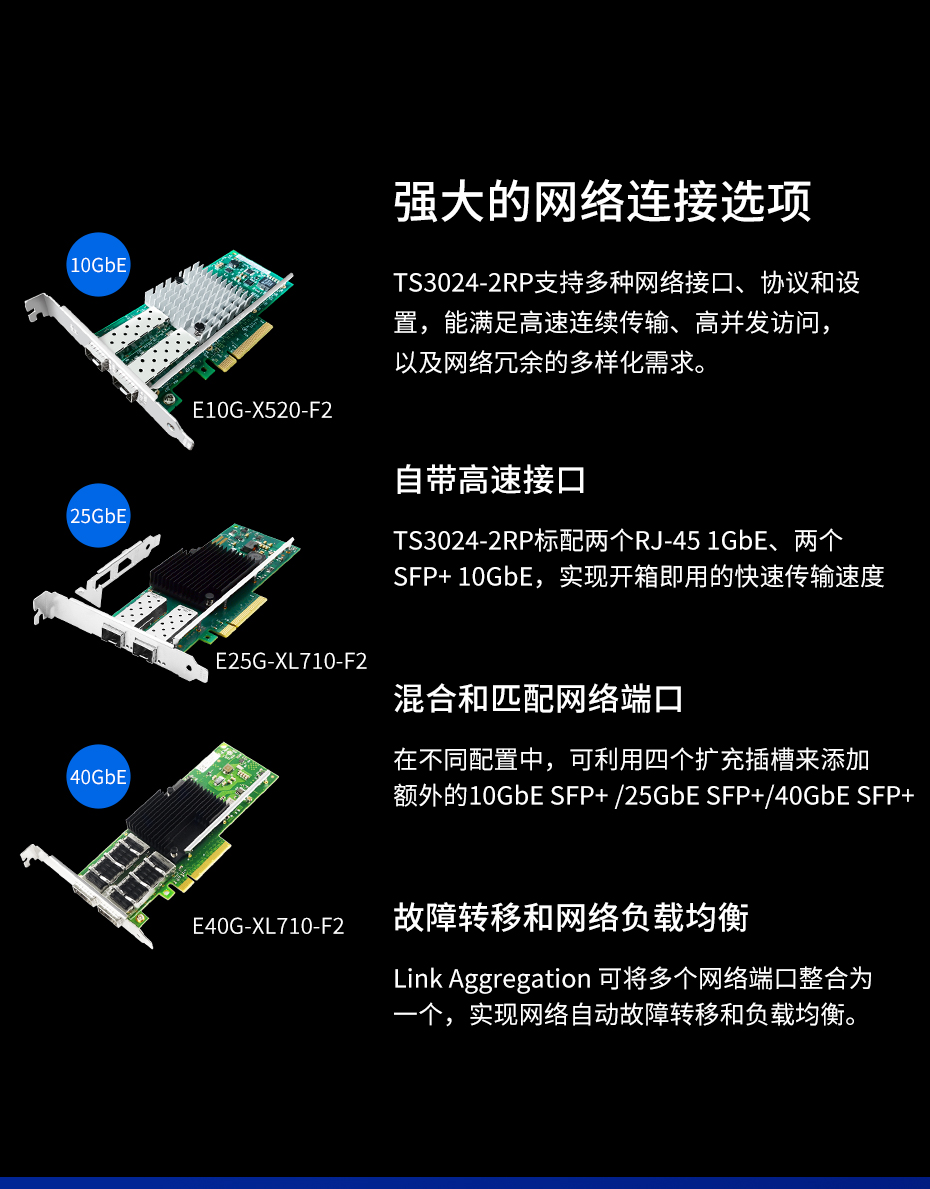 10GbE

E10G-X520-F2

25GbE

E25G-XL710-F2

40GbE

E40G-XL710-F2

强大的网络连接选项

TS3024-2RP支持多种网络接口、协议和设置，能满足高速连续传输、高并发访问，以及网络冗余的多样化需求。

自带高速接口

TS3024-2RP标配两个RJ-45 1GbE、两个SFP+ 10GbE，实现开箱即用的快速传输速度

混合和匹配网络端口

在不同配置中，可利用四个扩充插槽来添加额外的10GbE SFP+ /25GbE SFP+/40GbE SFP+

故障转移和网络负载均衡

Link Aggregation 可将多个网络端口整合为一个，实现网络自动故障转移和负载均衡。