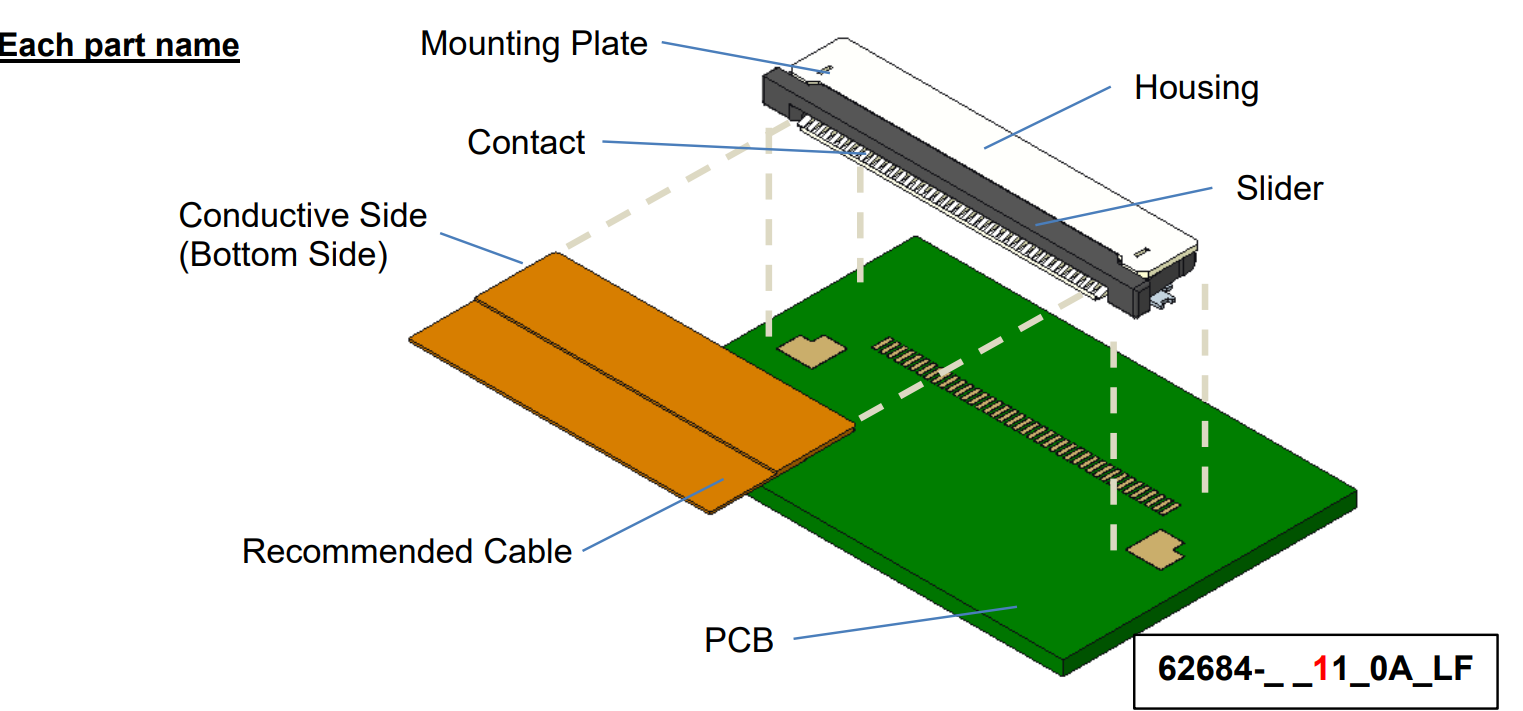 Each part name

Mounting Plate

Housing

Contact

Slider

Conductive Side (Bottom Side)

Recommended Cable

PCB

62684-_ _11_0A_LF