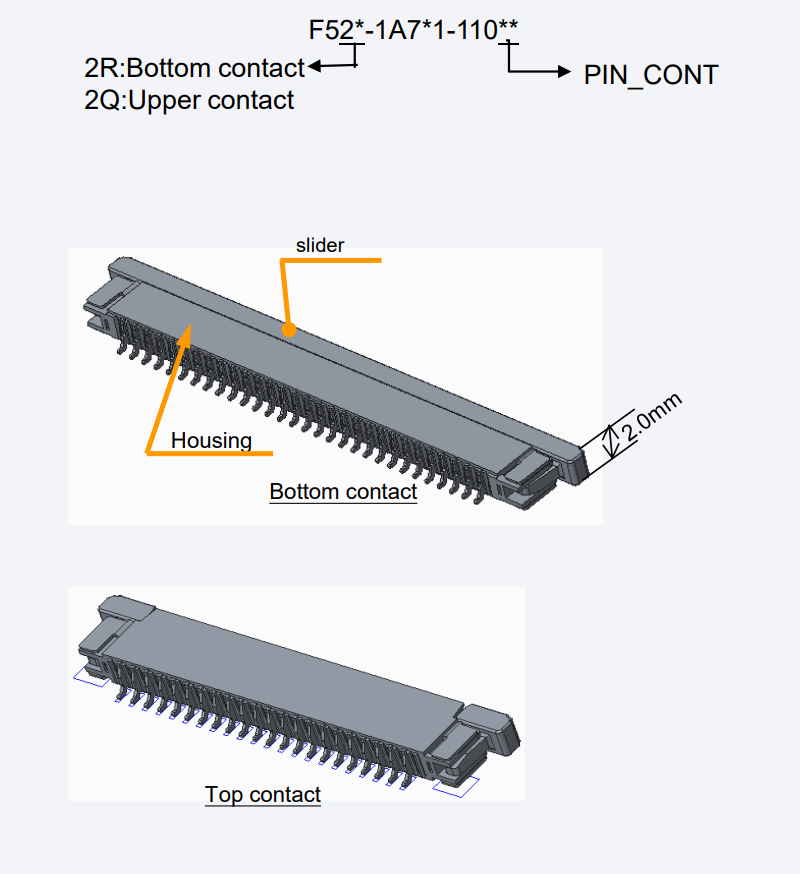 F52*-1A7*1-110**

2R:Bottom contact
2Q:Upper contact

PIN_CONT

slider

Housing

2.0mm

Bottom contact

Top contact